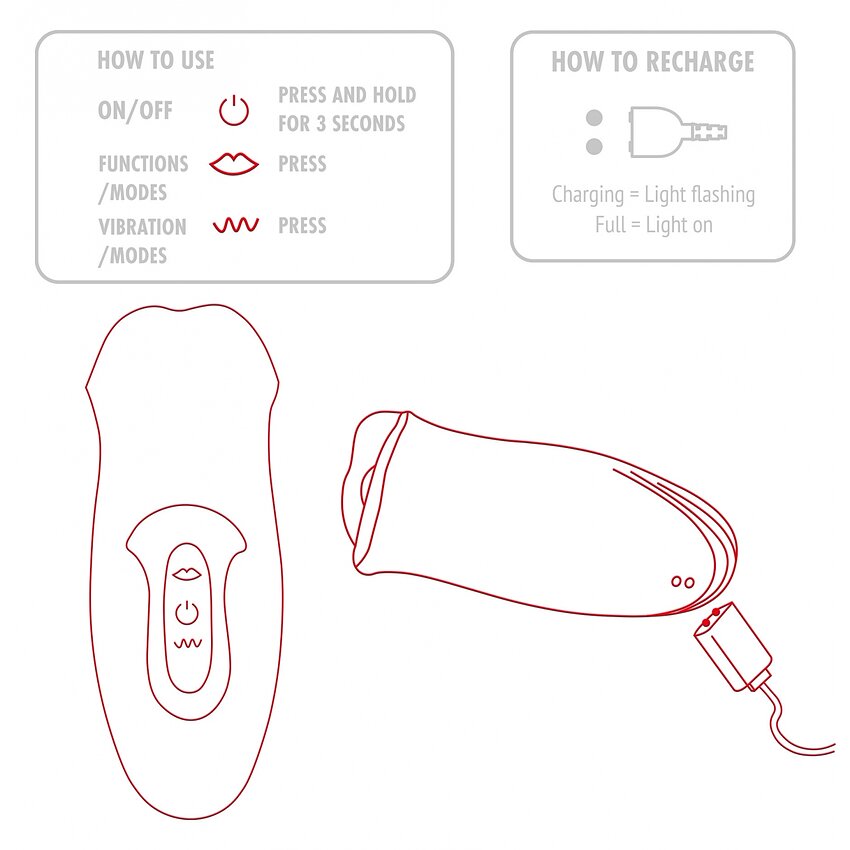 HOW TO USE

ON/OFF PRESS AND HOLD FOR 3 SECONDS

FUNCTIONS /MODES PRESS

VIBRATION /MODES PRESS

HOW TO RECHARGE

Charging = Light flashing
Full = Light on